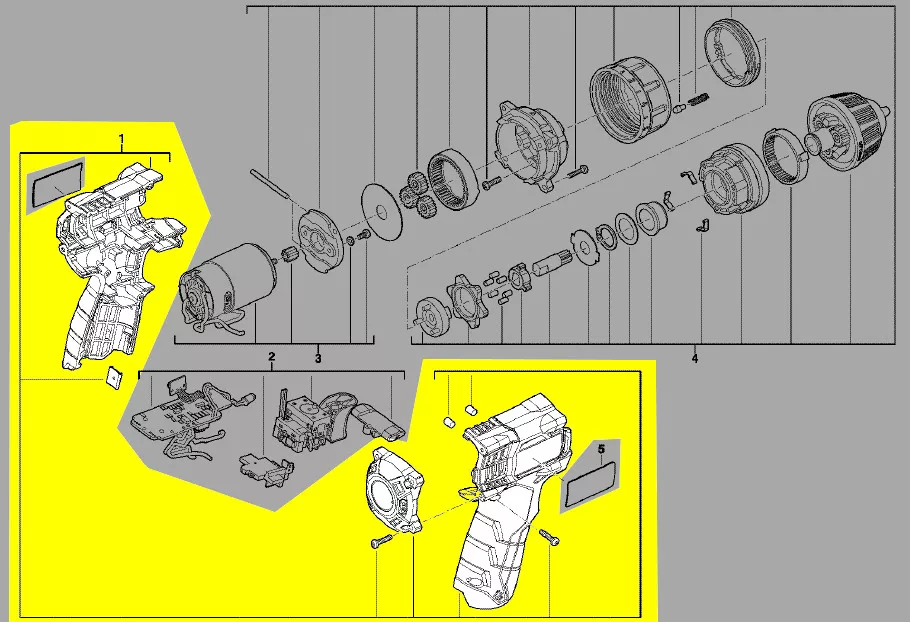 1

2

3

4

5